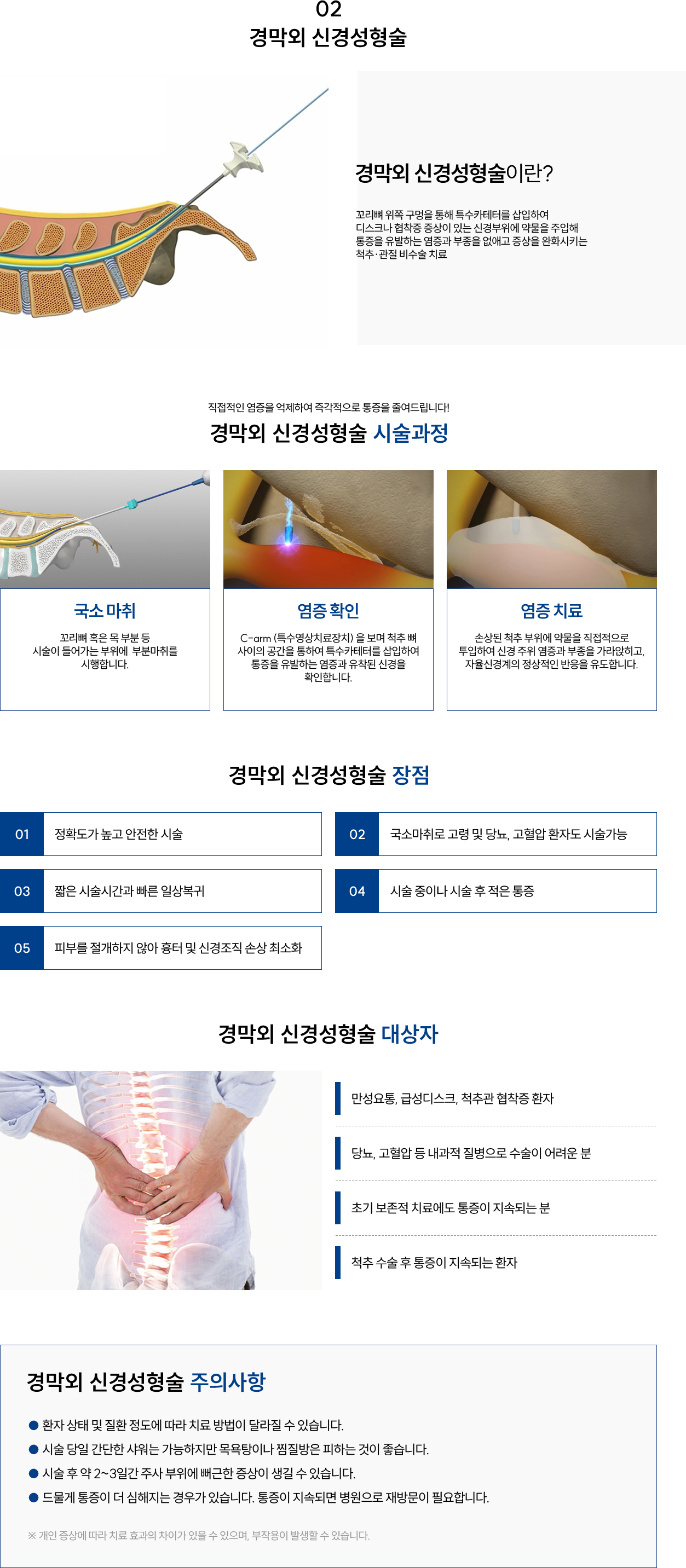 02
경막외 신경성형술

경막외 신경성형술이란?

꼬리뼈 위쪽 구멍을 통해 특수카테터를 삽입하여 디스크나 협착증 증상이 있는 신경부위에 약물을 주입해 통증을 유발하는 염증과 부종을 없애고 증상을 완화시키는 척추·관절 비수술 치료

직접적인 염증을 억제하여 즉각적으로 통증을 줄여드립니다!
경막외 신경성형술 시술과정

국소 마취
꼬리뼈 혹은 목 부분 등 시술이 들어가는 부위에 부분마취를 시행합니다.

염증 확인
C-arm (특수영상치료장치) 을 보며 척추 뼈 사이의 공간을 통하여 특수카테터를 삽입하여 통증을 유발하는 염증과 유착된 신경을 확인합니다.

염증 치료
손상된 척추 부위에 약물을 직접적으로 투입하여 신경 주위 염증과 부종을 가라앉히고, 자율신경계의 정상적인 반응을 유도합니다.

경막외 신경성형술 장점

01 정확도가 높고 안전한 시술
02 국소마취로 고령 및 당뇨, 고혈압 환자도 시술가능
03 짧은 시술시간과 빠른 일상복귀
04 시술 중이나 시술 후 적은 통증
05 피부를 절개하지 않아 흉터 및 신경조직 손상 최소화

경막외 신경성형술 대상자

만성요통, 급성디스크, 척추관 협착증 환자
당뇨, 고혈압 등 내과적 질병으로 수술이 어려운 분
초기 보존적 치료에도 통증이 지속되는 분
척추 수술 후 통증이 지속되는 환자

경막외 신경성형술 주의사항

● 환자 상태 및 질환 정도에 따라 치료 방법이 달라질 수 있습니다.
● 시술 당일 간단한 샤워는 가능하지만 목욕탕이나 찜질방은 피하는 것이 좋습니다.
● 시술 후 약 2~3일간 주사 부위에 뻐근한 증상이 생길 수 있습니다.
● 드물게 통증이 더 심해지는 경우가 있습니다. 통증이 지속되면 병원으로 재방문이 필요합니다.

※ 개인 증상에 따라 치료 효과의 차이가 있을 수 있으며, 부작용이 발생할 수 있습니다.